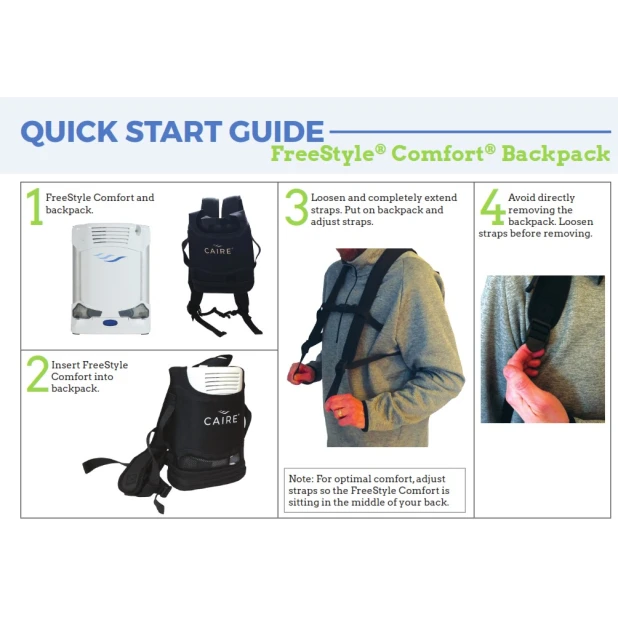 QUICK START GUIDE
FreeStyle® Comfort® Backpack

1 FreeStyle Comfort and backpack.

CAIRE

2 Insert FreeStyle Comfort into backpack.

CAIRE

3 Loosen and completely extend straps. Put on backpack and adjust straps.

Note: For optimal comfort, adjust straps so the FreeStyle Comfort is sitting in the middle of your back.

4 Avoid directly removing the backpack. Loosen straps before removing.