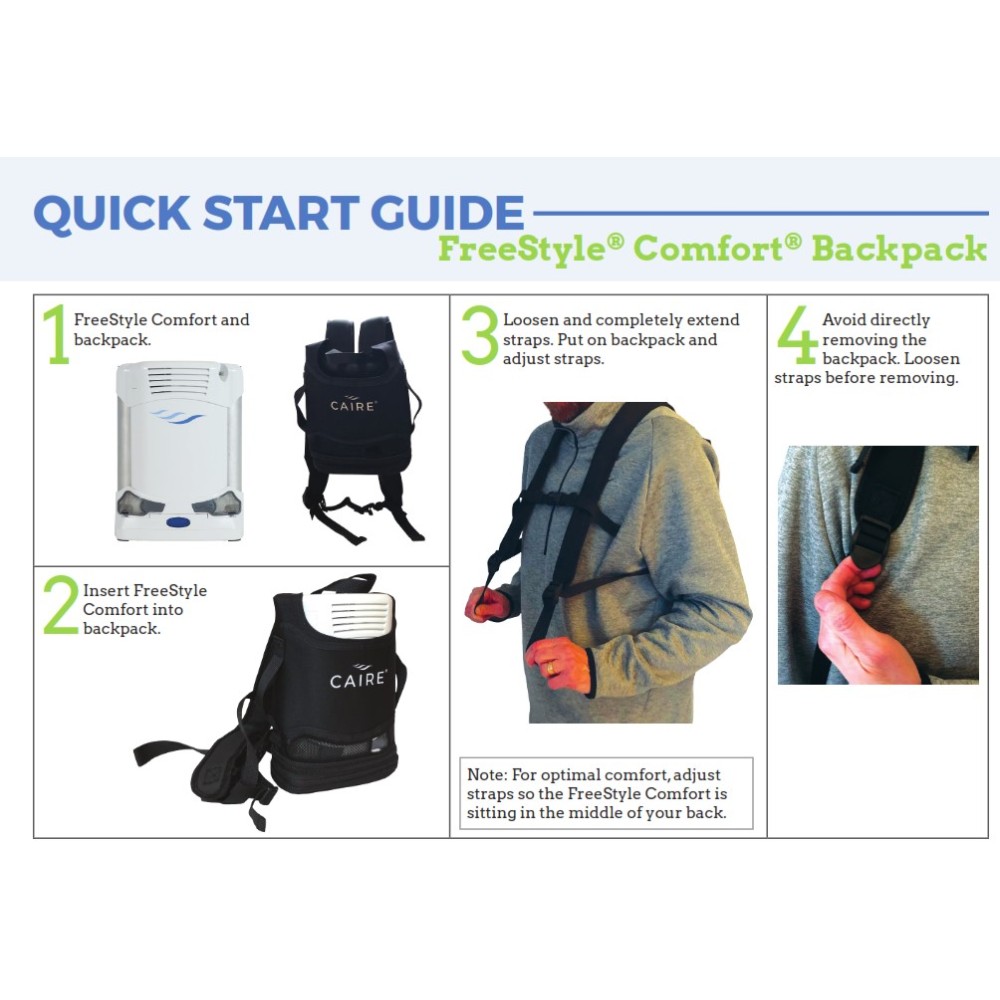 QUICK START GUIDE
FreeStyle® Comfort® Backpack

1 FreeStyle Comfort and backpack.

CAIRE

2 Insert FreeStyle Comfort into backpack.

CAIRE

3 Loosen and completely extend straps. Put on backpack and adjust straps.

Note: For optimal comfort, adjust straps so the FreeStyle Comfort is sitting in the middle of your back.

4 Avoid directly removing the backpack. Loosen straps before removing.